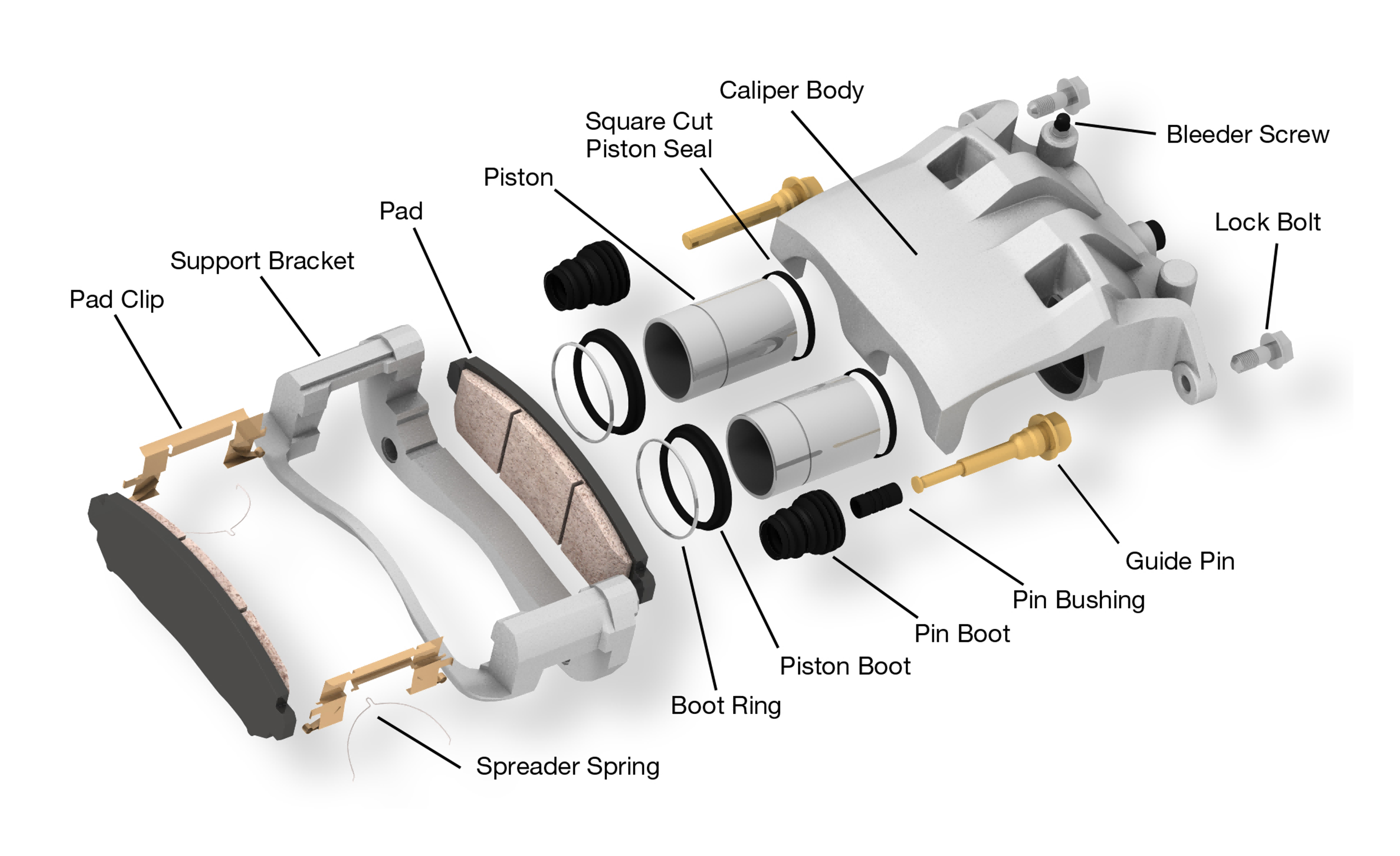 Caliper Body
Square Cut
Piston Seal
Bleeder Screw
Piston
Pad
Lock Bolt
Support Bracket
Pad Clip
Guide Pin
Pin Bushing
Pin Boot
Piston Boot
Boot Ring
Spreader Spring